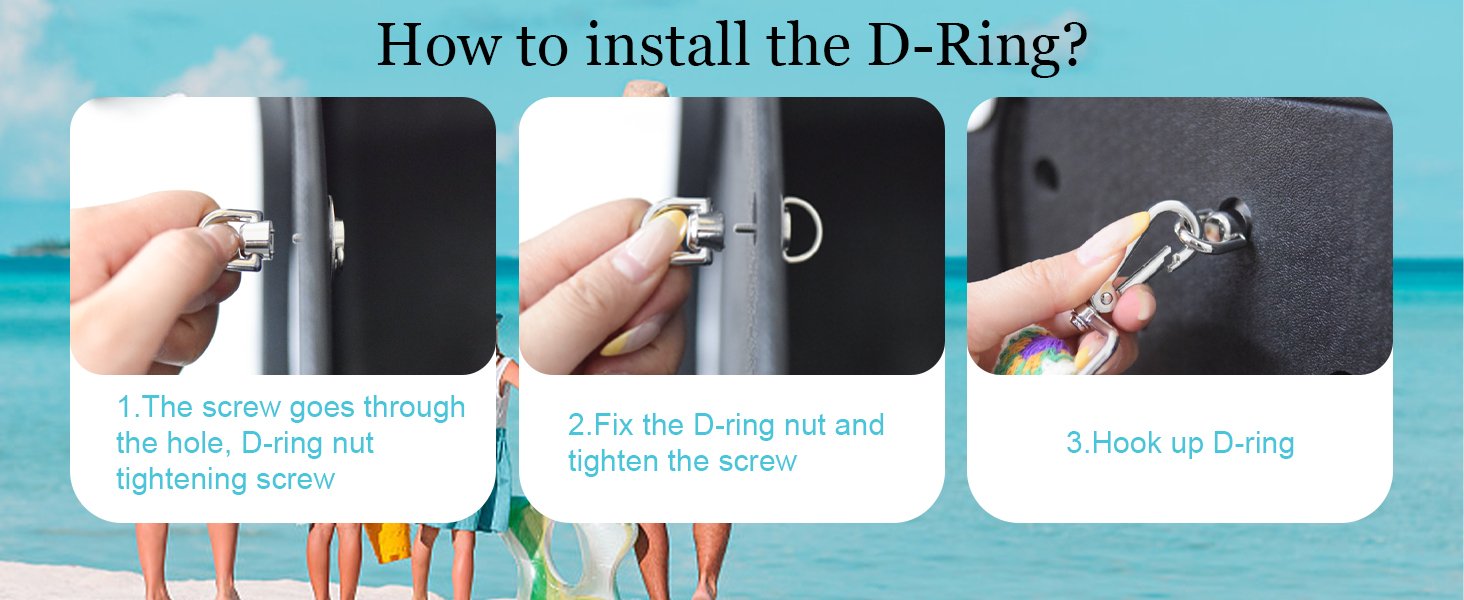 How to install the D-Ring?

1.The screw goes through the hole, D-ring nut tightening screw

2.Fix the D-ring nut and tighten the screw

3.Hook up D-ring